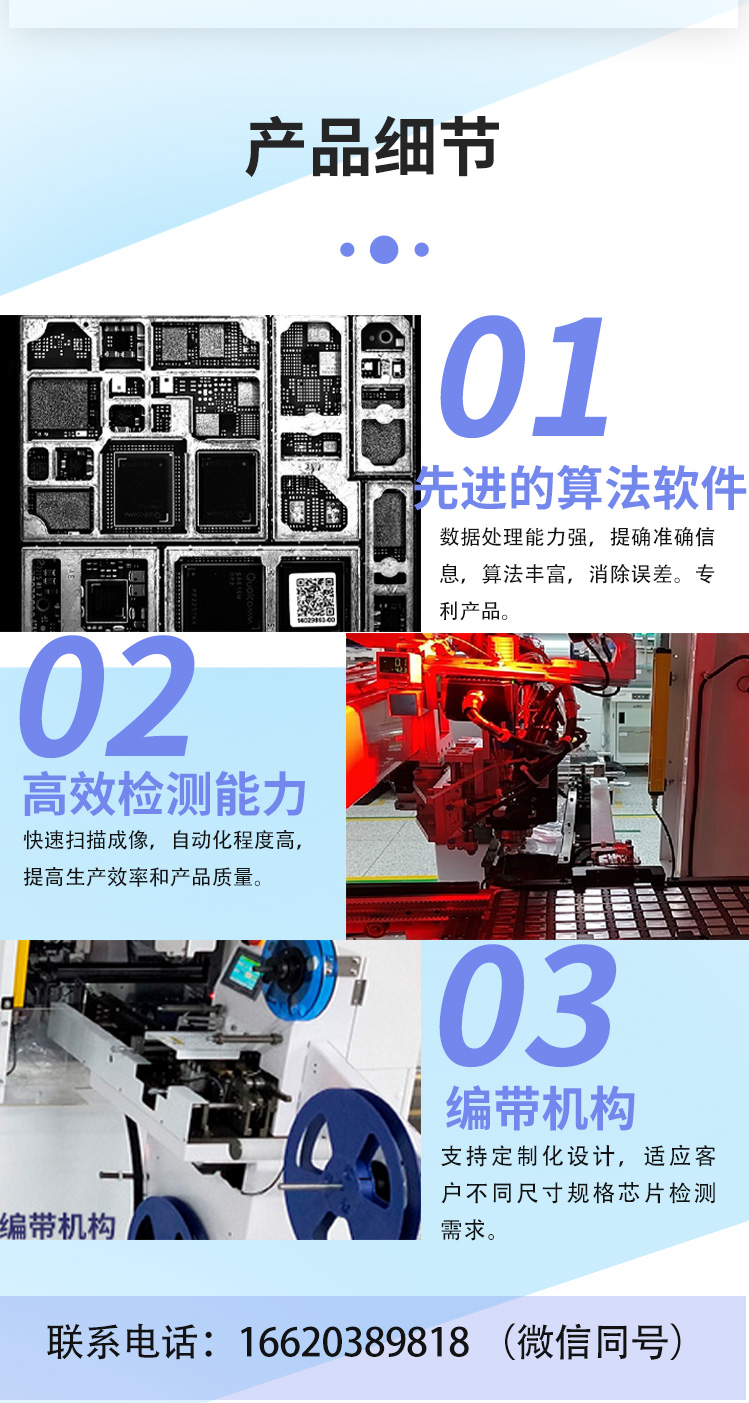 产品细节

01
先进的算法软件
数据处理能力强，提确准确信息，算法丰富，消除误差。专利产品。

02
高效检测能力
快速扫描成像，自动化程度高，提高生产效率和产品质量。

03
编带机构
支持定制化设计，适应客户不同尺寸规格芯片检测需求。

编带机构

联系电话：16620389818 （微信同号）