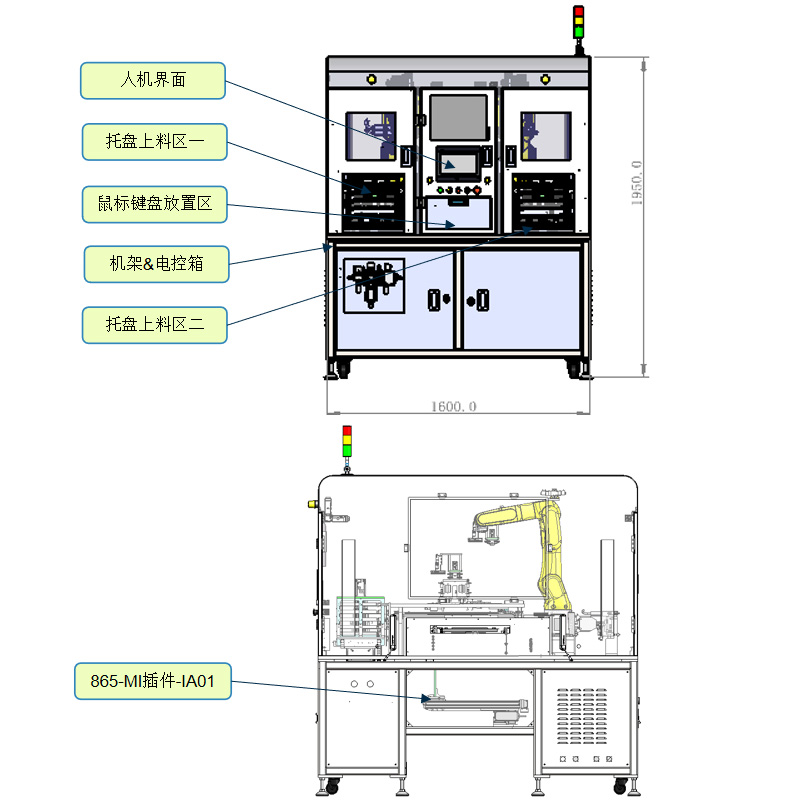 人机界面

托盘上料区一

鼠标键盘放置区

机架&电控箱

托盘上料区二

1950.0

1600.0

865-MI插件-IA01